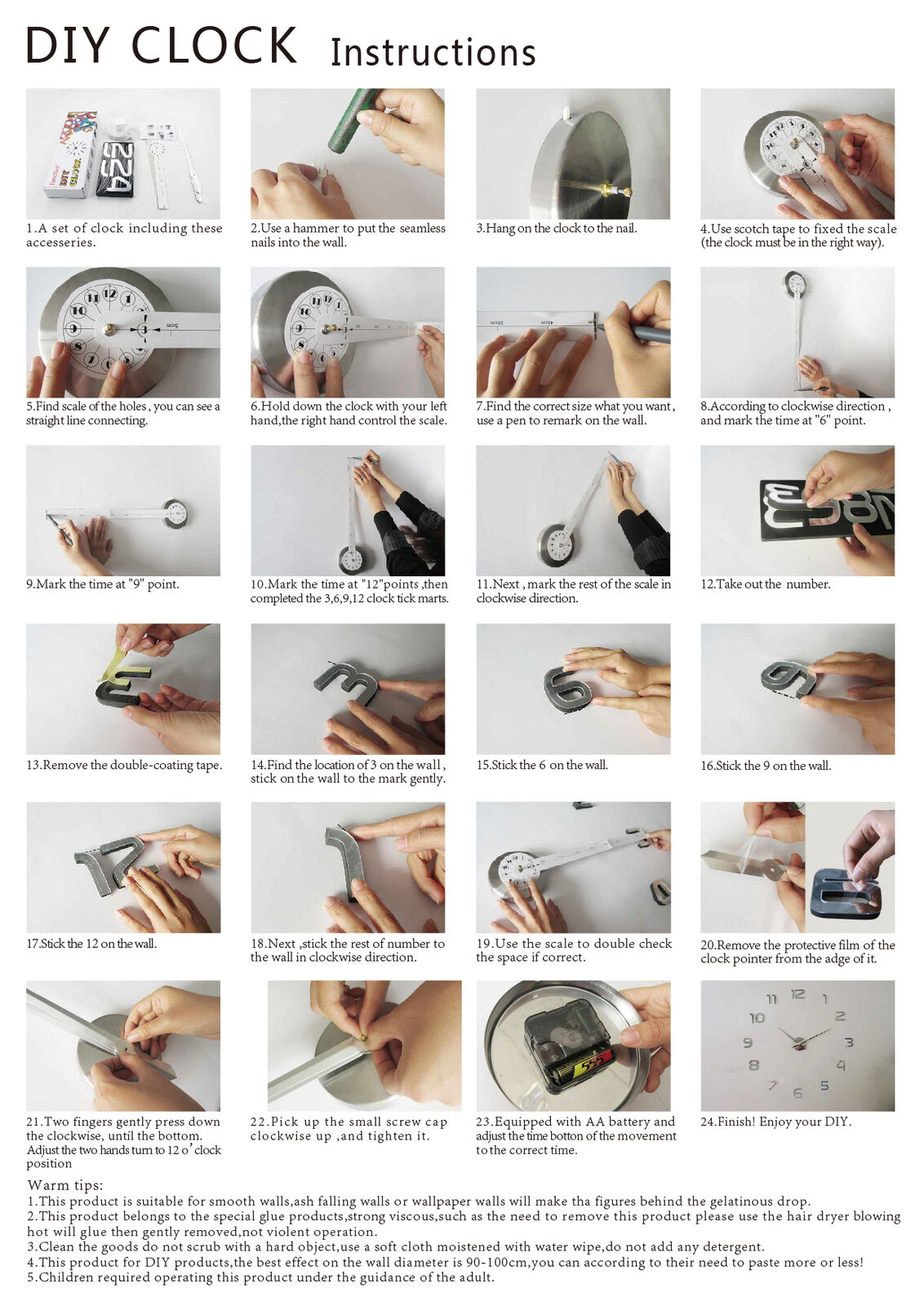 DIY CLOCK Instructions

1.A set of clock including these accesseries.

2.Use a hammer to put the seamless nails into the wall.

3.Hang on the clock to the nail.

4.Use scotch tape to fixed the scale (the clock must be in the right way).

5.Find scale of the holes , you can see a straight line connecting.

6.Hold down the clock with your left hand,the right hand control the scale.

7.Find the correct size what you want , use a pen to remark on the wall.

8.According to clockwise direction , and mark the time at "6" point.

9.Mark the time at "9" point.

10.Mark the time at "12"points ,then completed the 3,6,9,12 clock tick marts.

11.Next , mark the rest of the scale in clockwise direction.

12.Take out the number.

13.Remove the double-coating tape.

14.Find the location of 3 on the wall , stick on the wall to the mark gently.

15.Stick the 6 on the wall.

16.Stick the 9 on the wall.

17.Stick the 12 on the wall.

18.Next ,stick the rest of number to the wall in clockwise direction.

19.Use the scale to double check the space if correct.

20.Remove the protective film of the clock pointer from the adge of it.

21.Two fingers gently press down the clockwise, until the bottom. Adjust the two hands turn to 12 o' clock position

22.Pick up the small screw cap clockwise up ,and tighten it.

23.Equipped with AA battery and adjust the time botton of the movement to the correct time.

24.Finish! Enjoy your DIY.

Warm tips:
1.This product is suitable for smooth walls,ash falling walls or wallpaper walls will make tha figures behind the gelatinous drop.
2.This product belongs to the special glue products,strong viscous,such as the need to remove this product please use the hair dryer blowing hot will glue then gently removed,not violent operation.
3.Clean the goods do not scrub with a hard object,use a soft cloth moistened with water wipe,do not add any detergent.
4.This product for DIY products,the best effect on the wall diameter is 90-100cm,you can according to their need to paste more or less!
5.Children required operating this product under the guidance of the adult.